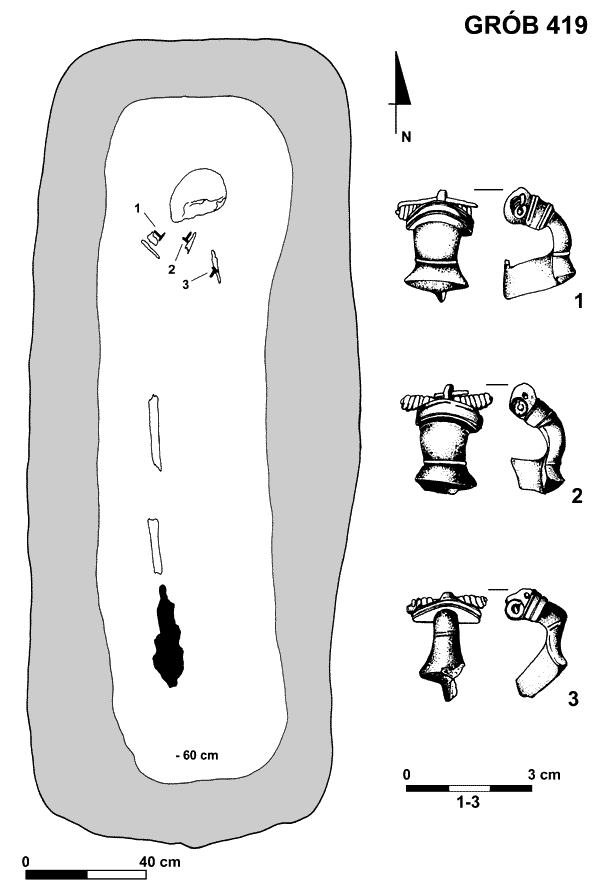 GRÓB 419

N

1
2
3

- 60 cm

0
40 cm

1
2
3

0
3 cm
1-3