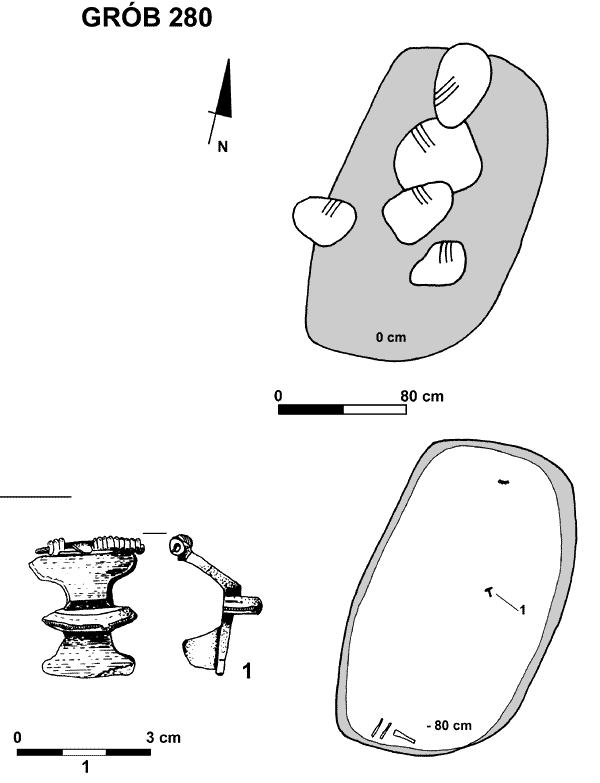 GRÓB 280

N

0 cm

0 80 cm

1

1

- 80 cm

0 3 cm
1