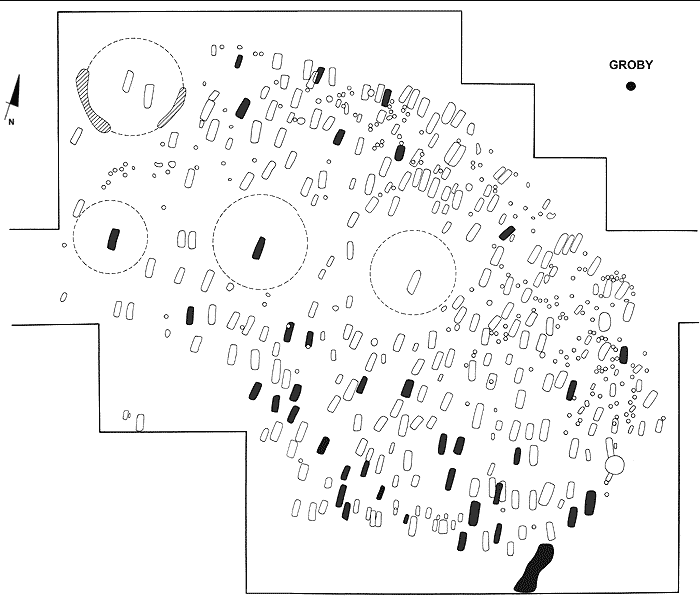 N

GROBY